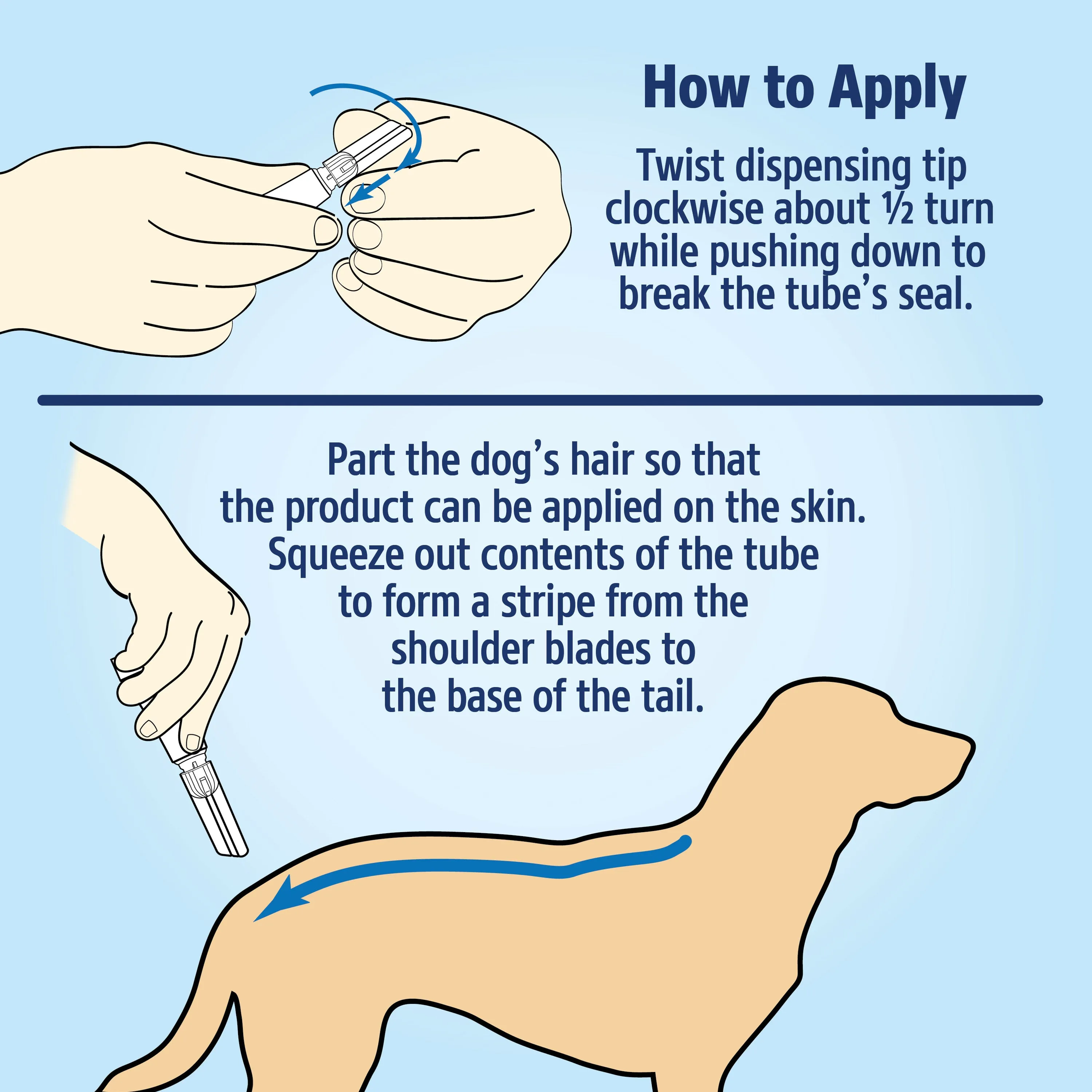 How to Apply

Twist dispensing tip clockwise about ½ turn while pushing down to break the tube's seal.

Part the dog's hair so that the product can be applied on the skin. Squeeze out contents of the tube to form a stripe from the shoulder blades to the base of the tail.