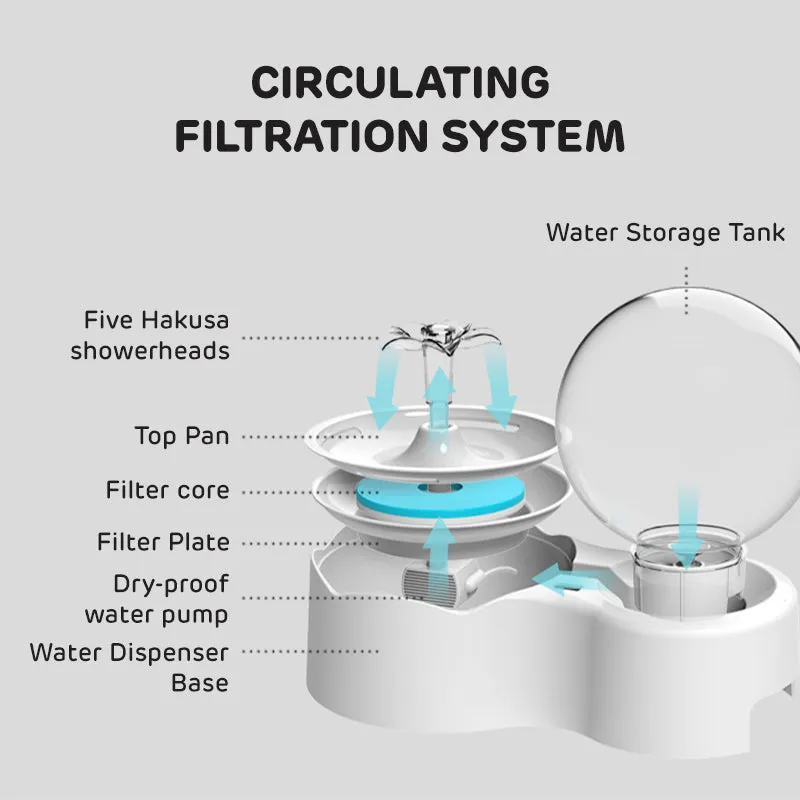 CIRCULATING FILTRATION SYSTEM

Water Storage Tank

Five Hakusa showerheads

Top Pan

Filter core

Filter Plate

Dry-proof water pump

Water Dispenser Base